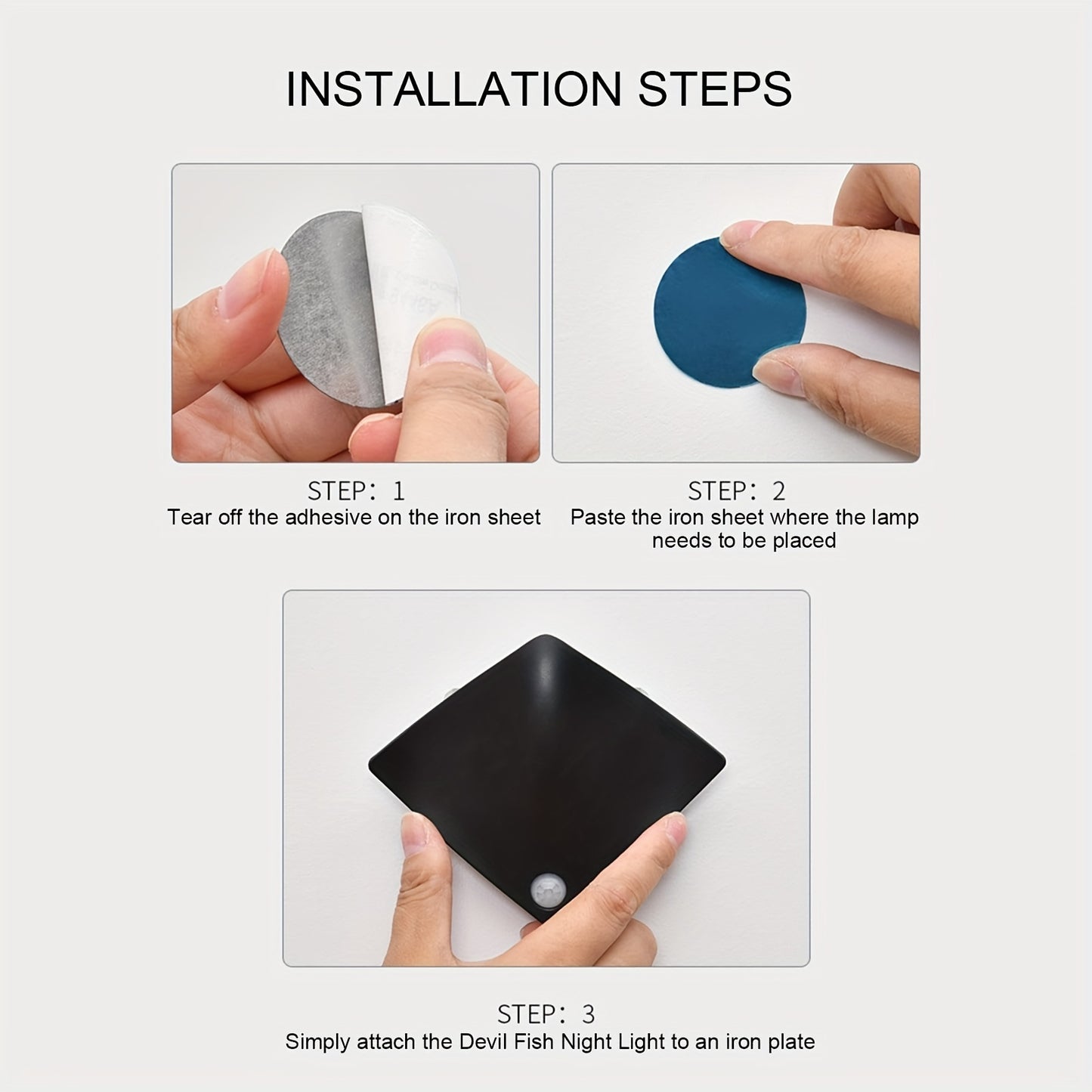 INSTALLATION STEPS

STEP: 1
Tear off the adhesive on the iron sheet

STEP: 2
Paste the iron sheet where the lamp needs to be placed

STEP: 3
Simply attach the Devil Fish Night Light to an iron plate